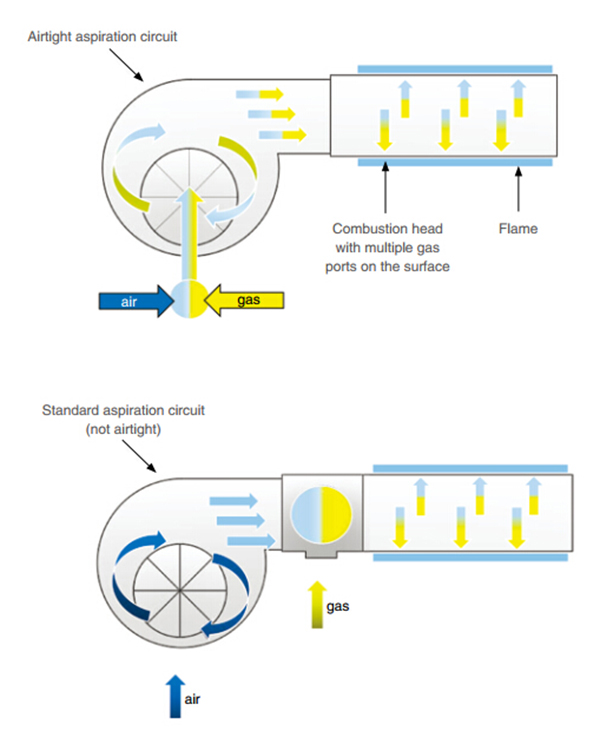 Airtight aspiration circuit

Combustion head with multiple gas ports on the surface

Flame

air

gas

Standard aspiration circuit (not airtight)

gas

air